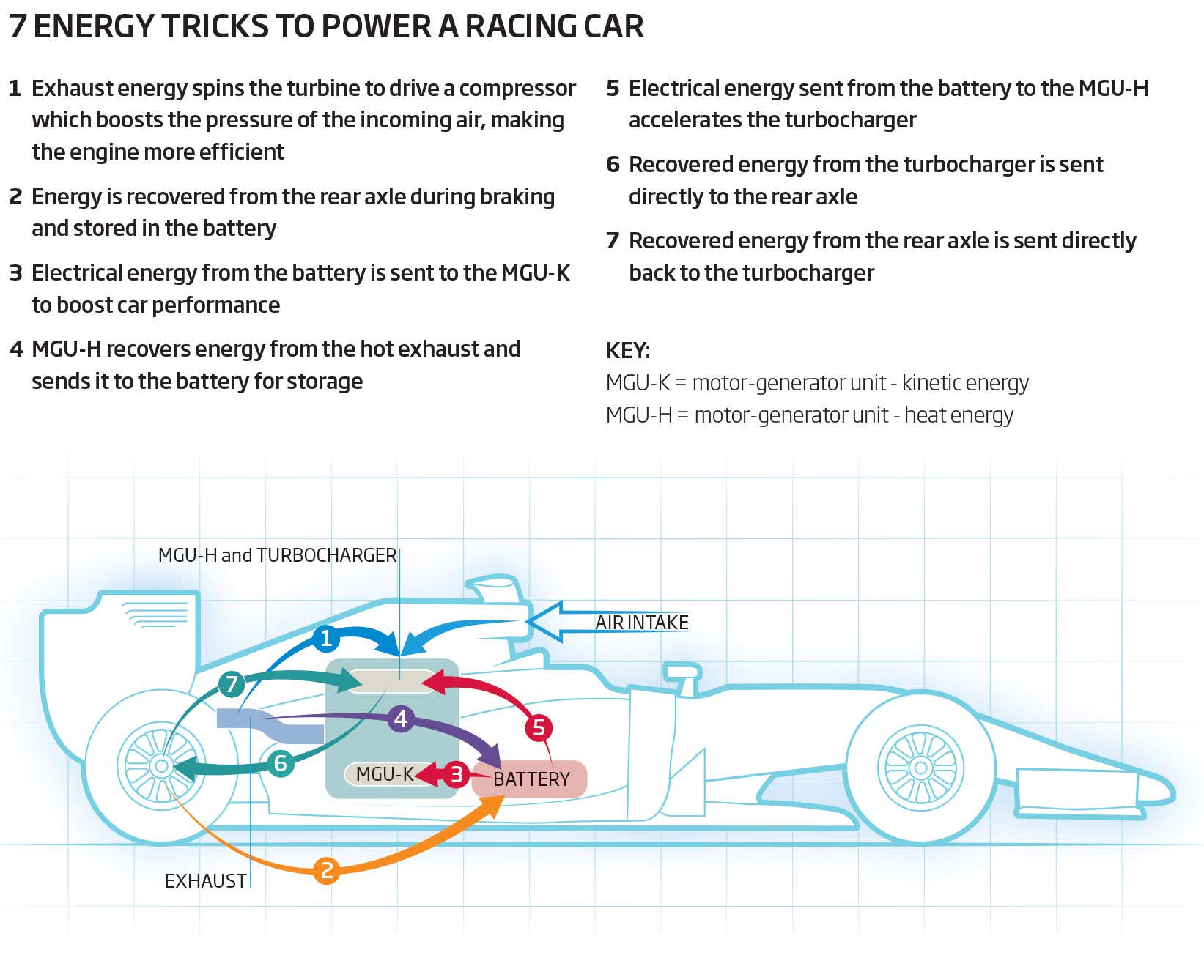 7 ENERGY TRICKS TO POWER A RACING CAR

1 Exhaust energy spins the turbine to drive a compressor which boosts the pressure of the incoming air, making the engine more efficient

2 Energy is recovered from the rear axle during braking and stored in the battery

3 Electrical energy from the battery is sent to the MGU-K to boost car performance

4 MGU-H recovers energy from the hot exhaust and sends it to the battery for storage

5 Electrical energy sent from the battery to the MGU-H accelerates the turbocharger

6 Recovered energy from the turbocharger is sent directly to the rear axle

7 Recovered energy from the rear axle is sent directly back to the turbocharger

KEY:
MGU-K = motor-generator unit - kinetic energy
MGU-H = motor-generator unit - heat energy

MGU-H and TURBOCHARGER

AIR INTAKE

1

7

4

5

6

MGU-K

3

BATTERY

2

EXHAUST