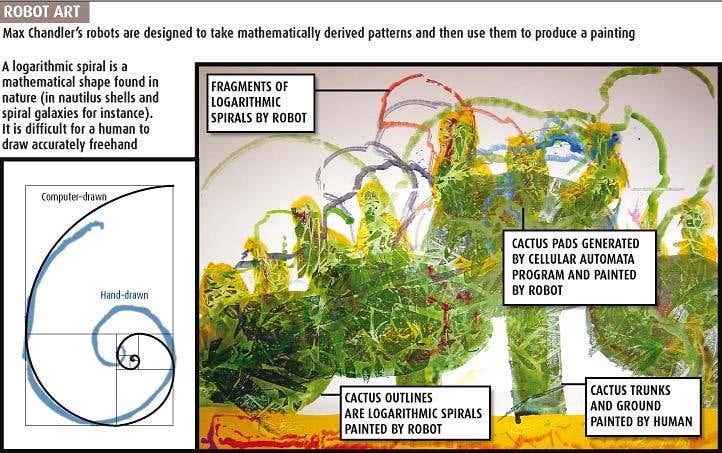 ROBOT ART

Max Chandler's robots are designed to take mathematically derived patterns and then use them to produce a painting

A logarithmic spiral is a mathematical shape found in nature (in nautilus shells and spiral galaxies for instance). It is difficult for a human to draw accurately freehand

Computer-drawn

Hand-drawn

FRAGMENTS OF LOGARITHMIC SPIRALS BY ROBOT

CACTUS PADS GENERATED BY CELLULAR AUTOMATA PROGRAM AND PAINTED BY ROBOT

CACTUS OUTLINES ARE LOGARITHMIC SPIRALS PAINTED BY ROBOT

CACTUS TRUNKS AND GROUND PAINTED BY HUMAN