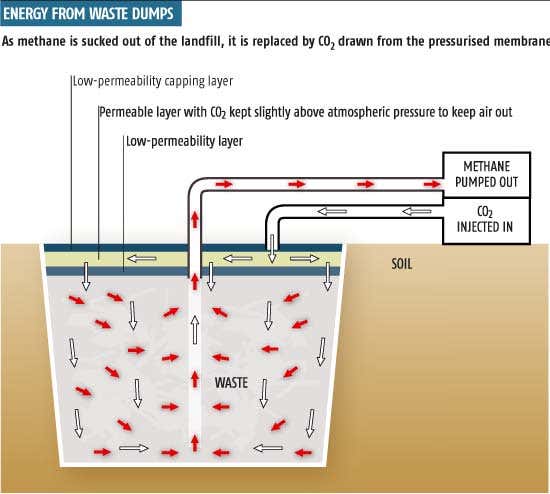 ENERGY FROM WASTE DUMPS

As methane is sucked out of the landfill, it is replaced by $CO_2$ drawn from the pressurised membrane

Low-permeability capping layer

Permeable layer with $CO_2$ kept slightly above atmospheric pressure to keep air out

Low-permeability layer

METHANE PUMPED OUT

$CO_2$ INJECTED IN

SOIL

WASTE