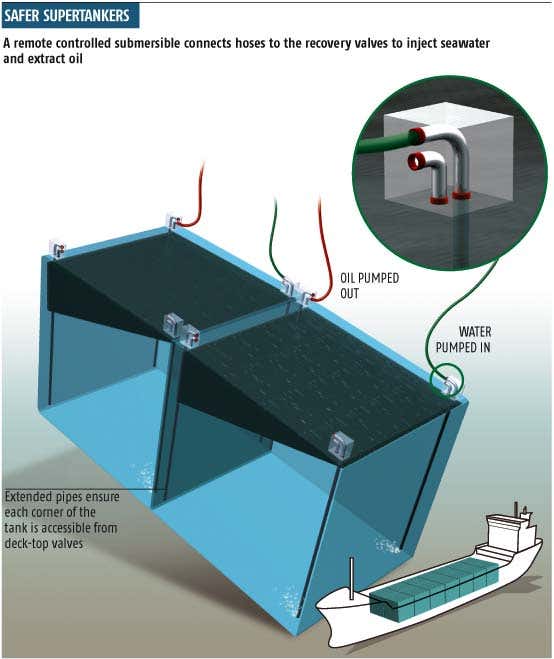 SAFER SUPERTANKERS

A remote controlled submersible connects hoses to the recovery valves to inject seawater and extract oil

OIL PUMPED OUT

WATER PUMPED IN

Extended pipes ensure each corner of the tank is accessible from deck-top valves