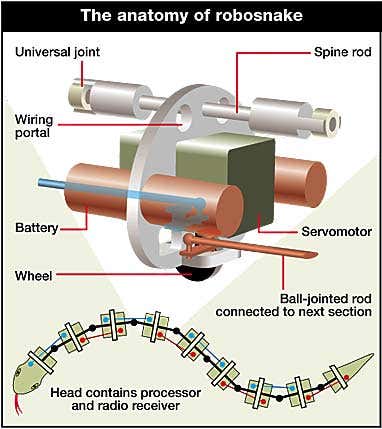 The anatomy of robosnake

Universal joint

Spine rod

Wiring portal

Battery

Servomotor

Wheel

Ball-jointed rod connected to next section

Head contains processor and radio receiver