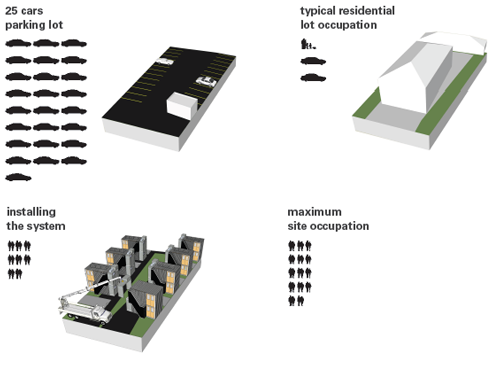 25 cars
parking lot

typical residential
lot occupation

installing
the system

maximum
site occupation